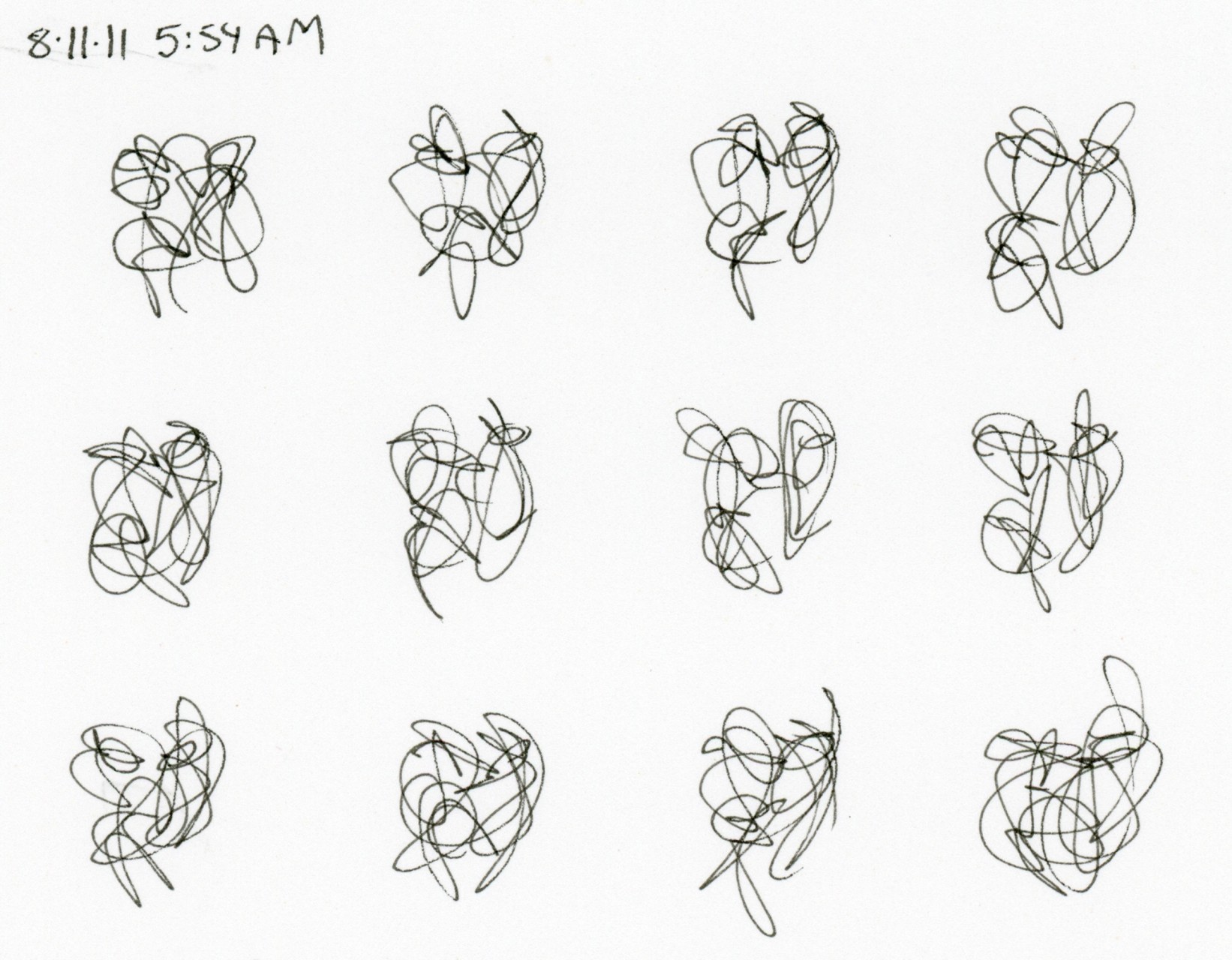 8·11·11 5:54 AM